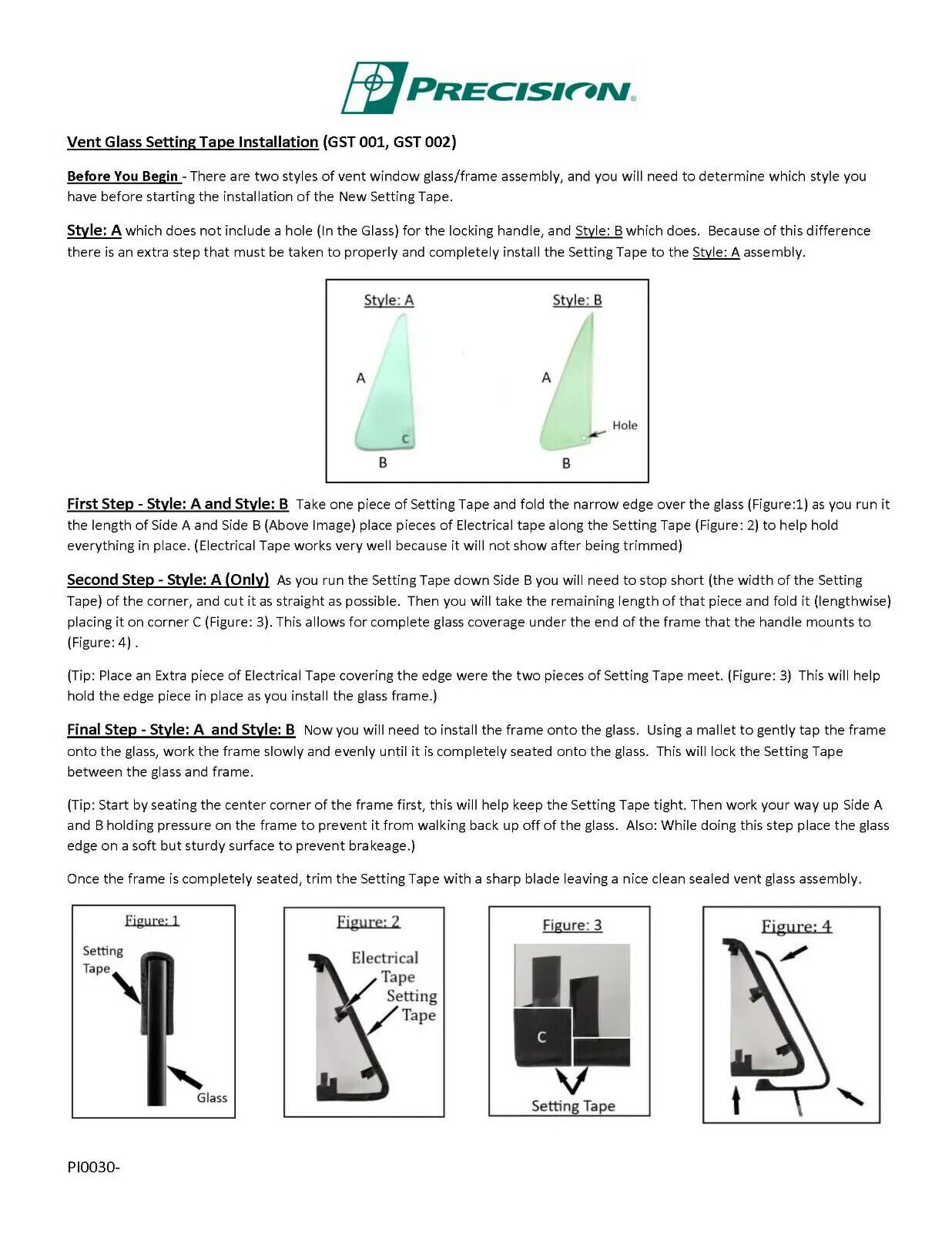 PRECISION

Vent Glass Setting Tape Installation (GST 001, GST 002)

Before You Begin - There are two styles of vent window glass/frame assembly, and you will need to determine which style you have before starting the installation of the New Setting Tape.

Style: A which does not include a hole (In the Glass) for the locking handle, and Style: B which does. Because of this difference there is an extra step that must be taken to properly and completely install the Setting Tape to the Style: A assembly.

Style: A
A
C
B

Style: B
A
Hole
B

First Step - Style: A and Style: B Take one piece of Setting Tape and fold the narrow edge over the glass (Figure:1) as you run it the length of Side A and Side B (Above Image) place pieces of Electrical tape along the Setting Tape (Figure: 2) to help hold everything in place. (Electrical Tape works very well because it will not show after being trimmed)

Second Step - Style: A (Only) As you run the Setting Tape down Side B you will need to stop short (the width of the Setting Tape) of the corner, and cut it as straight as possible. Then you will take the remaining length of that piece and fold it (lengthwise) placing it on corner C (Figure: 3). This allows for complete glass coverage under the end of the frame that the handle mounts to (Figure: 4) .

(Tip: Place an Extra piece of Electrical Tape covering the edge were the two pieces of Setting Tape meet. (Figure: 3) This will help hold the edge piece in place as you install the glass frame.)

Final Step - Style: A and Style: B Now you will need to install the frame onto the glass. Using a mallet to gently tap the frame onto the glass, work the frame slowly and evenly until it is completely seated onto the glass. This will lock the Setting Tape between the glass and frame.

(Tip: Start by seating the center corner of the frame first, this will help keep the Setting Tape tight. Then work your way up Side A and B holding pressure on the frame to prevent it from walking back up off of the glass. Also: While doing this step place the glass edge on a soft but sturdy surface to prevent brakeage.)

Once the frame is completely seated, trim the Setting Tape with a sharp blade leaving a nice clean sealed vent glass assembly.

Figure: 1
Setting Tape
Glass

Figure: 2
Electrical Tape
Setting Tape

Figure: 3
C
Setting Tape

Figure: 4

PI0030-